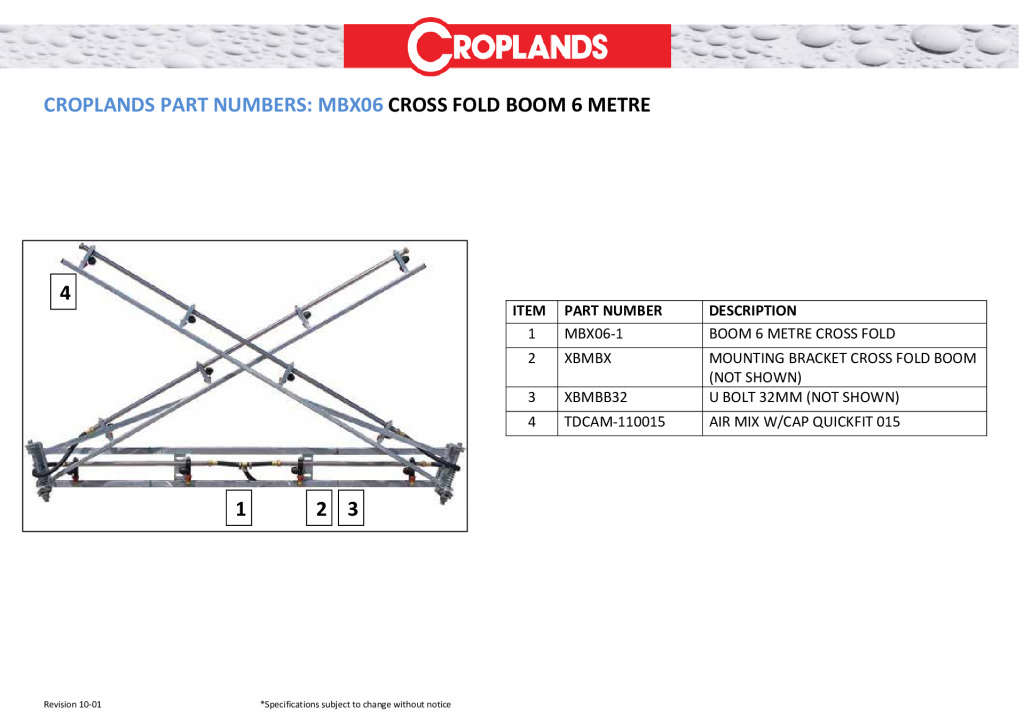 CROPLANDS

CROPLANDS PART NUMBERS: MBX06 CROSS FOLD BOOM 6 METRE

4

1

2

3

| ITEM | PART NUMBER | DESCRIPTION |
|---|---|---|
| 1 | MBX06-1 | BOOM 6 METRE CROSS FOLD |
| 2 | XBMBX | MOUNTING BRACKET CROSS FOLD BOOM (NOT SHOWN) |
| 3 | XBMBB32 | U BOLT 32MM (NOT SHOWN) |
| 4 | TDCAM-110015 | AIR MIX W/CAP QUICKFIT 015 |

Revision 10-01

*Specifications subject to change without notice